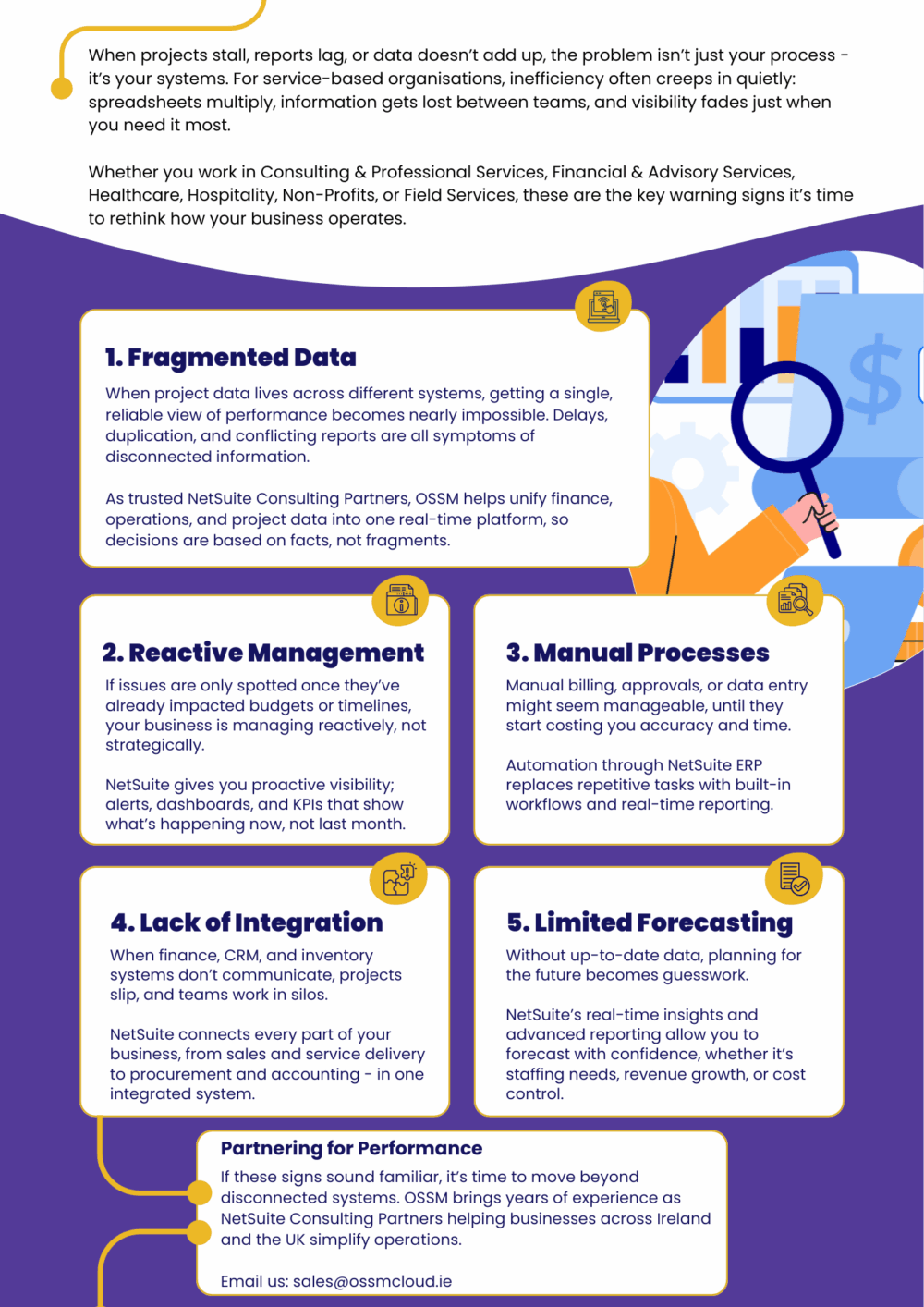 When projects stall, reports lag, or data doesn't add up, the problem isn't just your process - it's your systems. For service-based organisations, inefficiency often creeps in quietly: spreadsheets multiply, information gets lost between teams, and visibility fades just when you need it most.

Whether you work in Consulting & Professional Services, Financial & Advisory Services, Healthcare, Hospitality, Non-Profits, or Field Services, these are the key warning signs it's time to rethink how your business operates.

1. Fragmented Data

When project data lives across different systems, getting a single, reliable view of performance becomes nearly impossible. Delays, duplication, and conflicting reports are all symptoms of disconnected information.

As trusted NetSuite Consulting Partners, OSSM helps unify finance, operations, and project data into one real-time platform, so decisions are based on facts, not fragments.

2. Reactive Management

If issues are only spotted once they've already impacted budgets or timelines, your business is managing reactively, not strategically.

NetSuite gives you proactive visibility; alerts, dashboards, and KPIs that show what's happening now, not last month.

3. Manual Processes

Manual billing, approvals, or data entry might seem manageable, until they start costing you accuracy and time.

Automation through NetSuite ERP replaces repetitive tasks with built-in workflows and real-time reporting.

4. Lack of Integration

When finance, CRM, and inventory systems don't communicate, projects slip, and teams work in silos.

NetSuite connects every part of your business, from sales and service delivery to procurement and accounting - in one integrated system.

5. Limited Forecasting

Without up-to-date data, planning for the future becomes guesswork.

NetSuite's real-time insights and advanced reporting allow you to forecast with confidence, whether it's staffing needs, revenue growth, or cost control.

Partnering for Performance

If these signs sound familiar, it's time to move beyond disconnected systems. OSSM brings years of experience as NetSuite Consulting Partners helping businesses across Ireland and the UK simplify operations.

Email us: sales@ossmcloud.ie